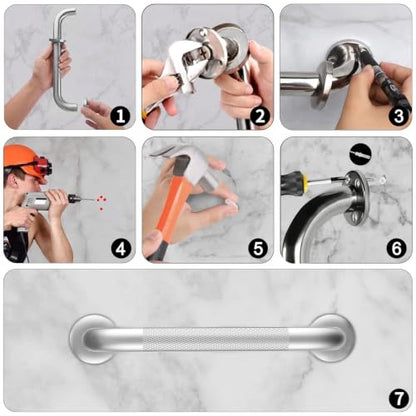 1

2

3

4

5

6

7