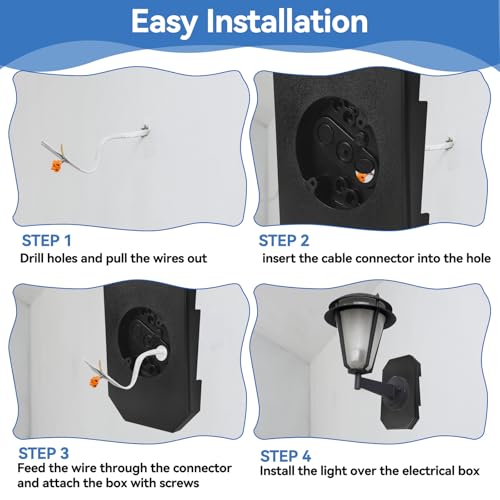 Easy Installation

STEP 1
Drill holes and pull the wires out

STEP 2
insert the cable connector into the hole

STEP 3
Feed the wire through the connector and attach the box with screws

STEP 4
Install the light over the electrical box