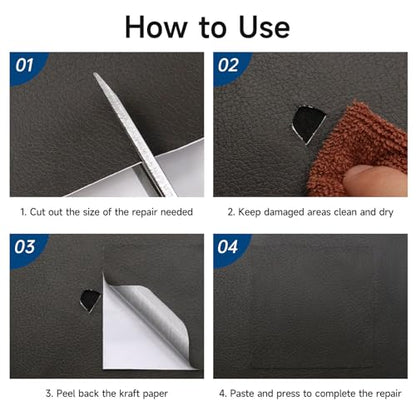 How to Use

01

1. Cut out the size of the repair needed

02

2. Keep damaged areas clean and dry

03

3. Peel back the kraft paper

04

4. Paste and press to complete the repair