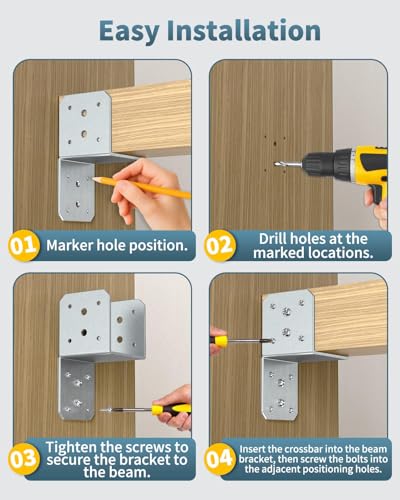 Easy Installation

01 Marker hole position.

02 Drill holes at the marked locations.

03 Tighten the screws to secure the bracket to the beam.

04 Insert the crossbar into the beam bracket, then screw the bolts into the adjacent positioning holes.