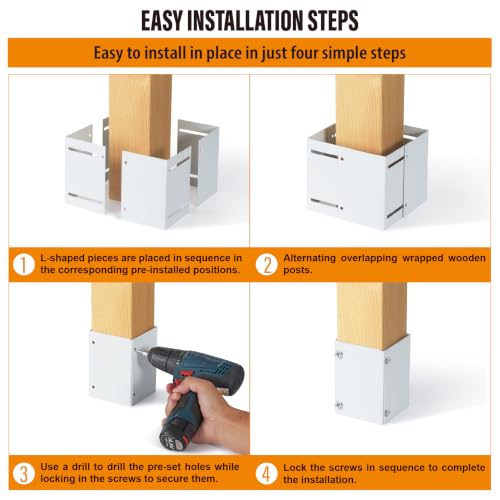 EASY INSTALLATION STEPS

Easy to install in place in just four simple steps

1 L-shaped pieces are placed in sequence in the corresponding pre-installed positions.

2 Alternating overlapping wrapped wooden posts.

3 Use a drill to drill the pre-set holes while locking in the screws to secure them.

4 Lock the screws in sequence to complete the installation.