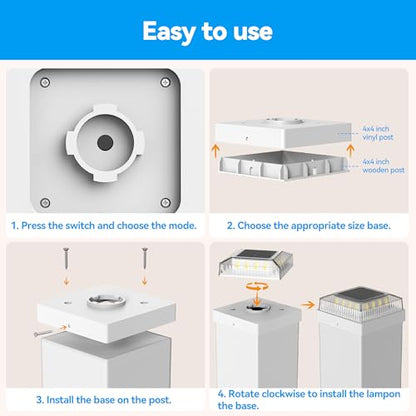 Easy to use

1. Press the switch and choose the mode.

4x4 inch vinyl post

4x4 inch wooden post

2. Choose the appropriate size base.

3. Install the base on the post.

4. Rotate clockwise to install the lampon the base.