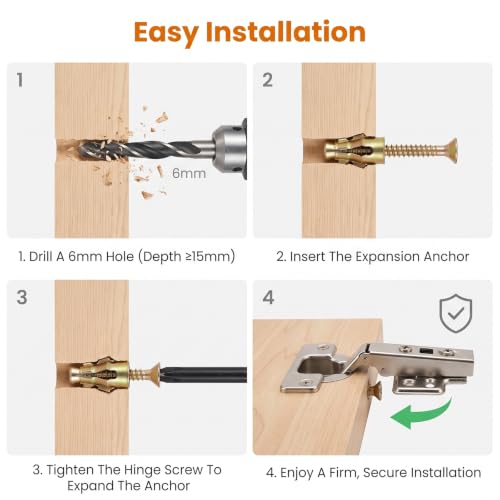 Easy Installation

1

6mm

1. Drill A 6mm Hole (Depth ≥15mm)

2

2. Insert The Expansion Anchor

3

3. Tighten The Hinge Screw To Expand The Anchor

4

4. Enjoy A Firm, Secure Installation