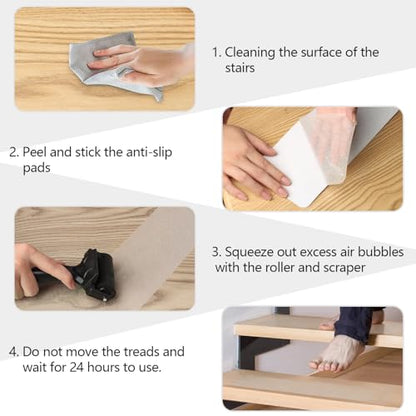 1. Cleaning the surface of the stairs

2. Peel and stick the anti-slip pads

3. Squeeze out excess air bubbles with the roller and scraper

4. Do not move the treads and wait for 24 hours to use.