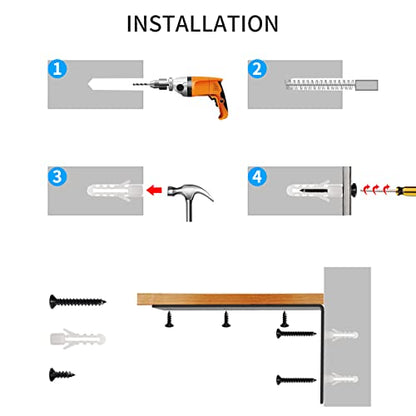 INSTALLATION

1

2

3

4