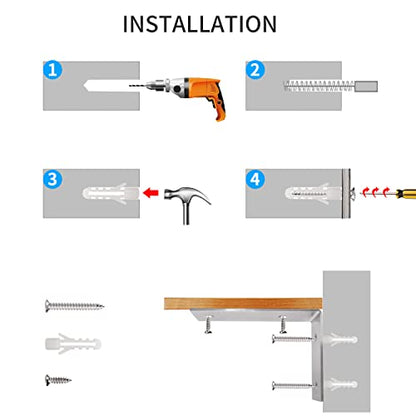 INSTALLATION

1

2

3

4