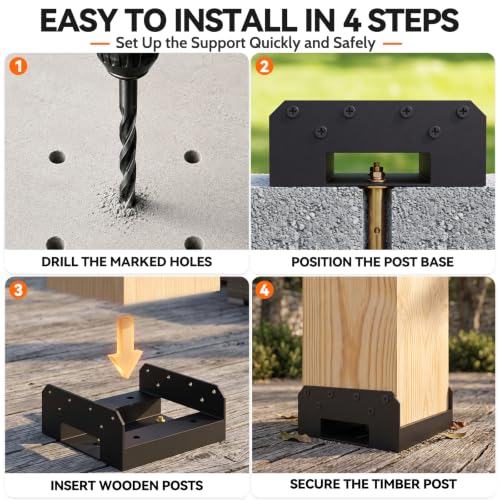 EASY TO INSTALL IN 4 STEPS

Set Up the Support Quickly and Safely

1

DRILL THE MARKED HOLES

2

POSITION THE POST BASE

3

INSERT WOODEN POSTS

4

SECURE THE TIMBER POST