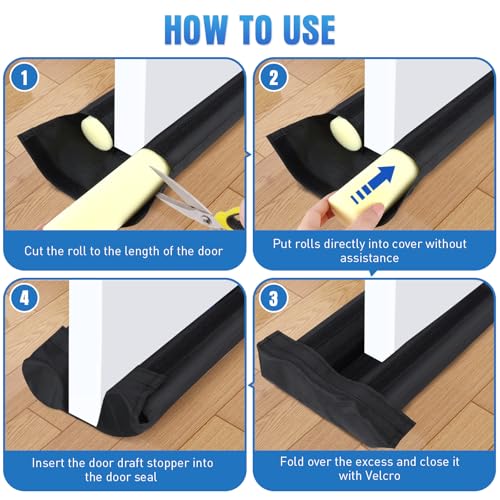 HOW TO USE

1

Cut the roll to the length of the door

2

Put rolls directly into cover without assistance

4

Insert the door draft stopper into the door seal

3

Fold over the excess and close it with Velcro