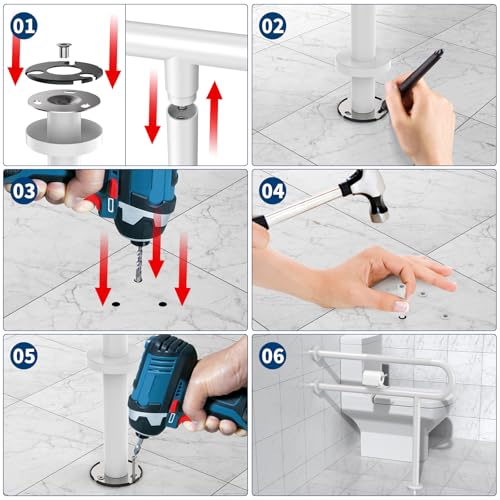 01

02

03

04

05

06