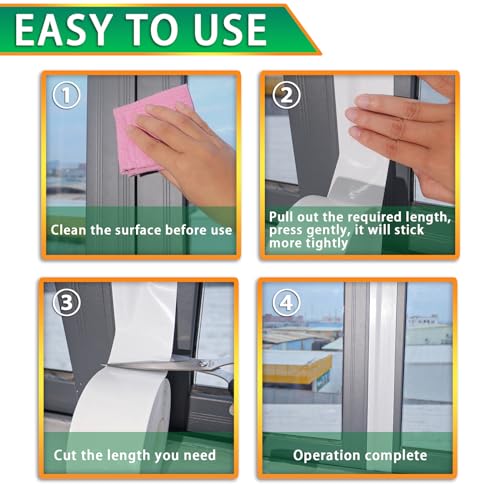 EASY TO USE

①

Clean the surface before use

②

Pull out the required length, press gently, it will stick more tightly

③

Cut the length you need

④

Operation complete