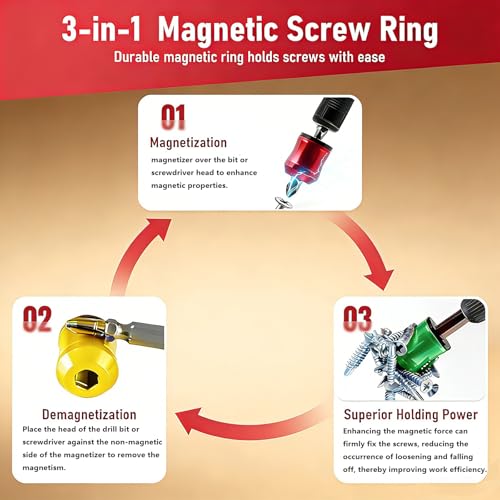 3-in-1 Magnetic Screw Ring

Durable magnetic ring holds screws with ease

01

Magnetization

magnetizer over the bit or screwdriver head to enhance magnetic properties.

02

Demagnetization

Place the head of the drill bit or screwdriver against the non-magnetic side of the magnetizer to remove the magnetism.

03

Superior Holding Power

Enhancing the magnetic force can firmly fix the screws, reducing the occurrence of loosening and falling off, thereby improving work efficiency.