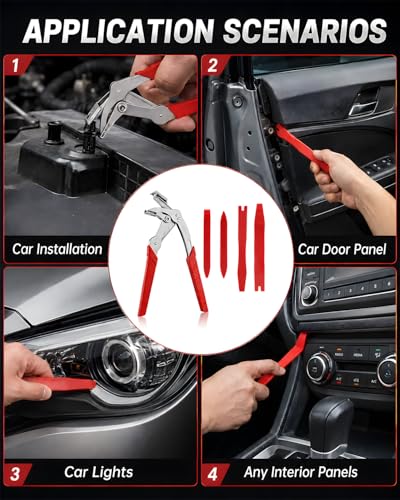 APPLICATION SCENARIOS

1

Car Installation

2

Car Door Panel

3

Car Lights

4

Any Interior Panels