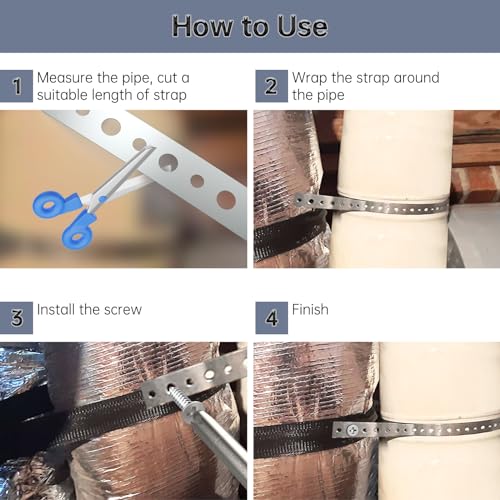 How to Use

1 Measure the pipe, cut a suitable length of strap

2 Wrap the strap around the pipe

3 Install the screw

4 Finish