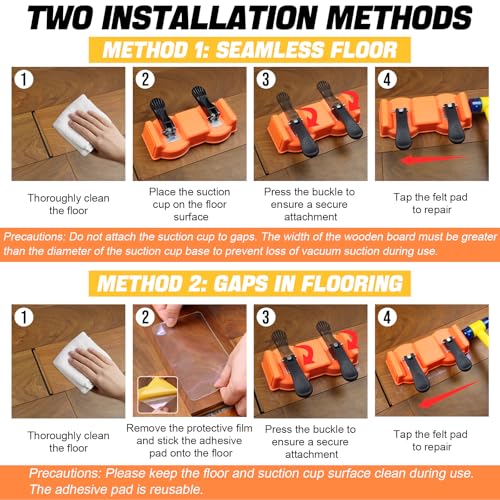 TWO INSTALLATION METHODS

METHOD 1: SEAMLESS FLOOR

1

Thoroughly clean the floor

2

Place the suction cup on the floor surface

3

Press the buckle to ensure a secure attachment

4

Tap the felt pad to repair

Precautions: Do not attach the suction cup to gaps. The width of the wooden board must be greater than the diameter of the suction cup base to prevent loss of vacuum suction during use.

METHOD 2: GAPS IN FLOORING

1

Thoroughly clean the floor

2

Remove the protective film and stick the adhesive pad onto the floor

3

Press the buckle to ensure a secure attachment

4

Tap the felt pad to repair

Precautions: Please keep the floor and suction cup surface clean during use. The adhesive pad is reusable.