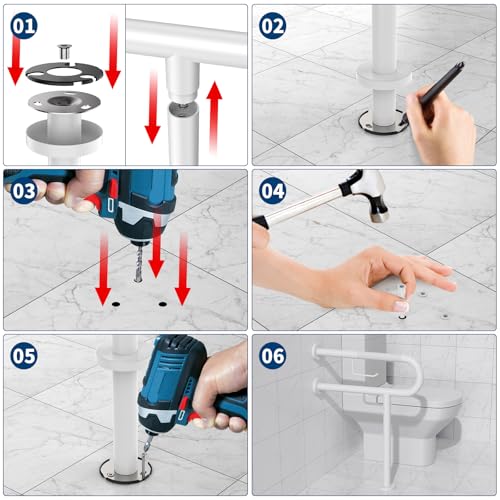 01

02

03

04

05

06