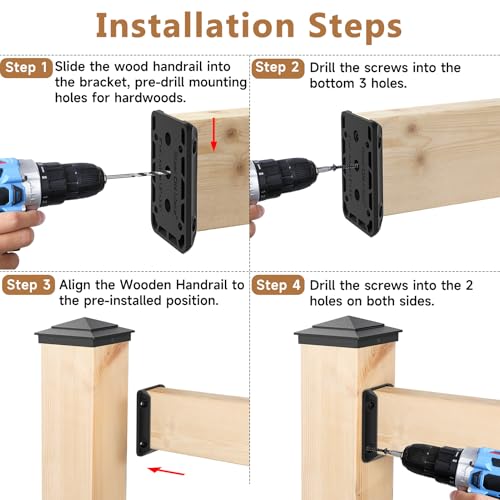 Installation Steps

Step 1 Slide the wood handrail into the bracket, pre-drill mounting holes for hardwoods.

Step 2 Drill the screws into the bottom 3 holes.

Step 3 Align the Wooden Handrail to the pre-installed position.

Step 4 Drill the screws into the 2 holes on both sides.