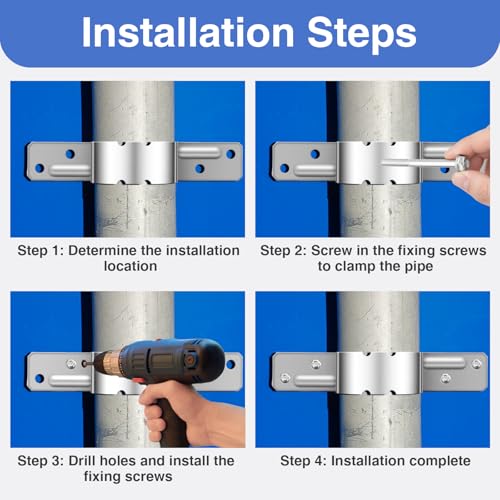 Installation Steps

Step 1: Determine the installation location

Step 2: Screw in the fixing screws to clamp the pipe

Step 3: Drill holes and install the fixing screws

Step 4: Installation complete