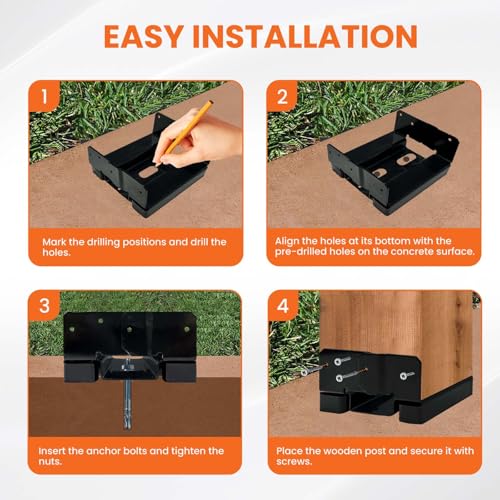 EASY INSTALLATION

1

Mark the drilling positions and drill the holes.

2

Align the holes at its bottom with the pre-drilled holes on the concrete surface.

3

Insert the anchor bolts and tighten the nuts.

4

Place the wooden post and secure it with screws.