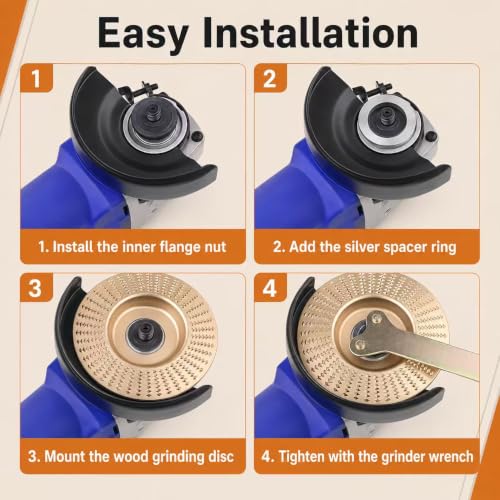 Easy Installation

1

1. Install the inner flange nut

2

2. Add the silver spacer ring

3

3. Mount the wood grinding disc

4

4. Tighten with the grinder wrench