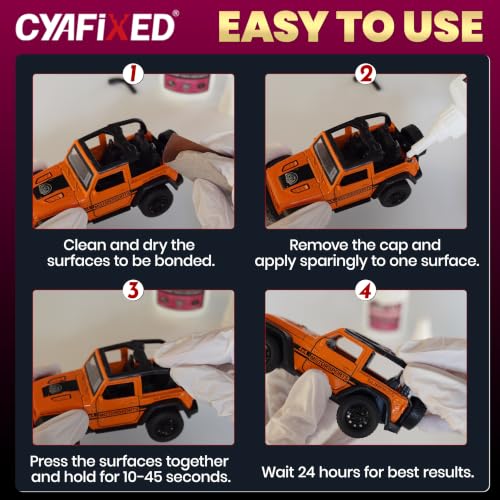 CYAFIXED®

EASY TO USE

1

Clean and dry the surfaces to be bonded.

2

Remove the cap and apply sparingly to one surface.

3

Press the surfaces together and hold for 10-45 seconds.

4

Wait 24 hours for best results.