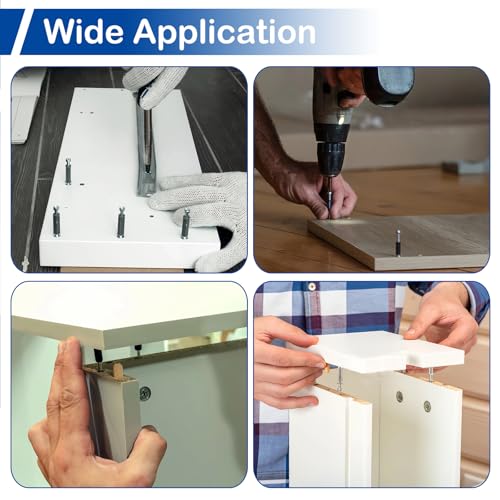 Wide Application