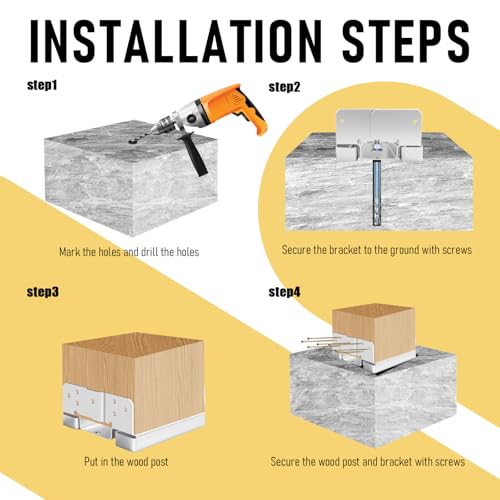 INSTALLATION STEPS

step1

Mark the holes and drill the holes

step2

Secure the bracket to the ground with screws

step3

Put in the wood post

step4

Secure the wood post and bracket with screws