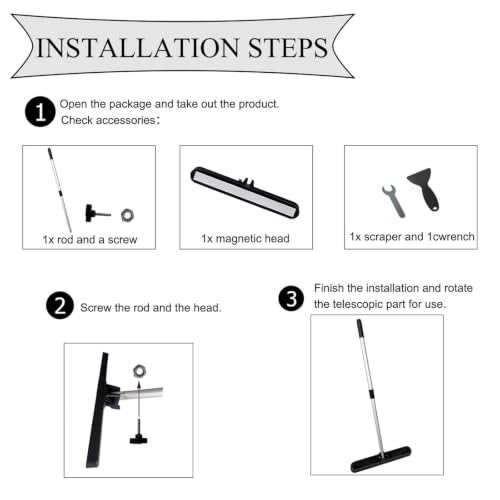 INSTALLATION STEPS

1 Open the package and take out the product. Check accessories:

1x rod and a screw

1x magnetic head

1x scraper and 1cwrench

2 Screw the rod and the head.

3 Finish the installation and rotate the telescopic part for use.