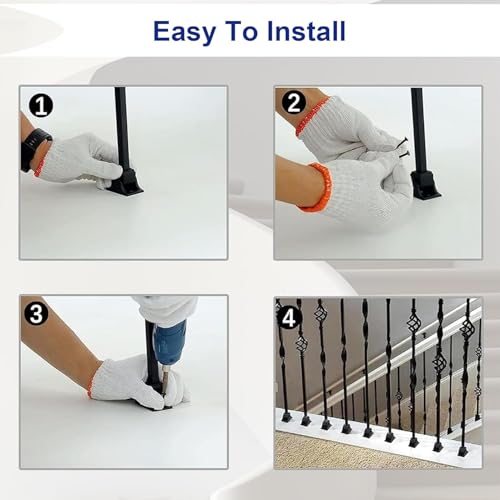 Easy To Install

1

2

3

4