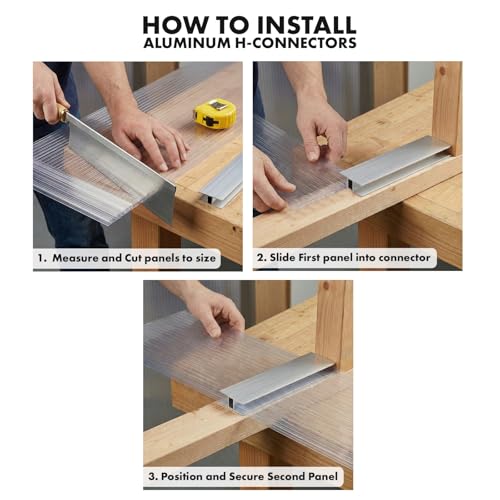 HOW TO INSTALL
ALUMINUM H-CONNECTORS

1. Measure and Cut panels to size

2. Slide First panel into connector

3. Position and Secure Second Panel