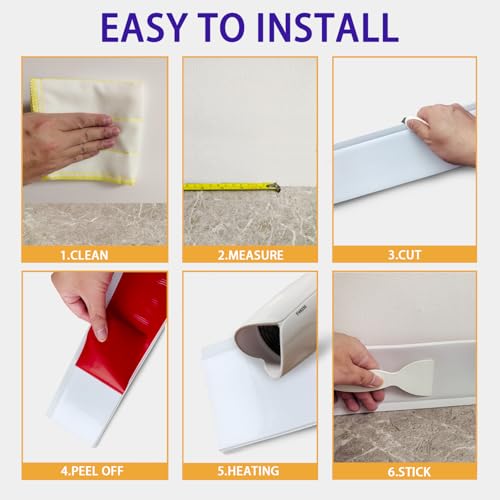 EASY TO INSTALL

1.CLEAN

2.MEASURE

3.CUT

4.PEEL OFF

5.HEATING

6.STICK